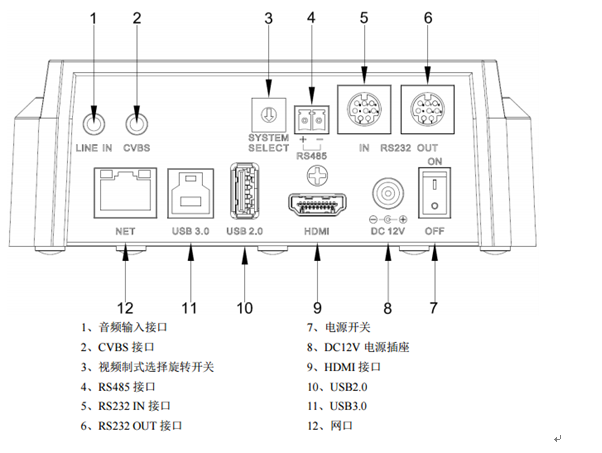 1 2 3 4 5 6

LINE IN CVBS

SYSTEM SELECT

+ −
RS485

IN RS232 OUT

ON

NET USB 3.0 USB 2.0 HDMI DC 12V OFF

12 11 10 9 8 7

1、音频输入接口
2、CVBS 接口
3、视频制式选择旋转开关
4、RS485 接口
5、RS232 IN 接口
6、RS232 OUT 接口

7、电源开关
8、DC12V 电源插座
9、HDMI 接口
10、USB2.0
11、USB3.0
12、网口